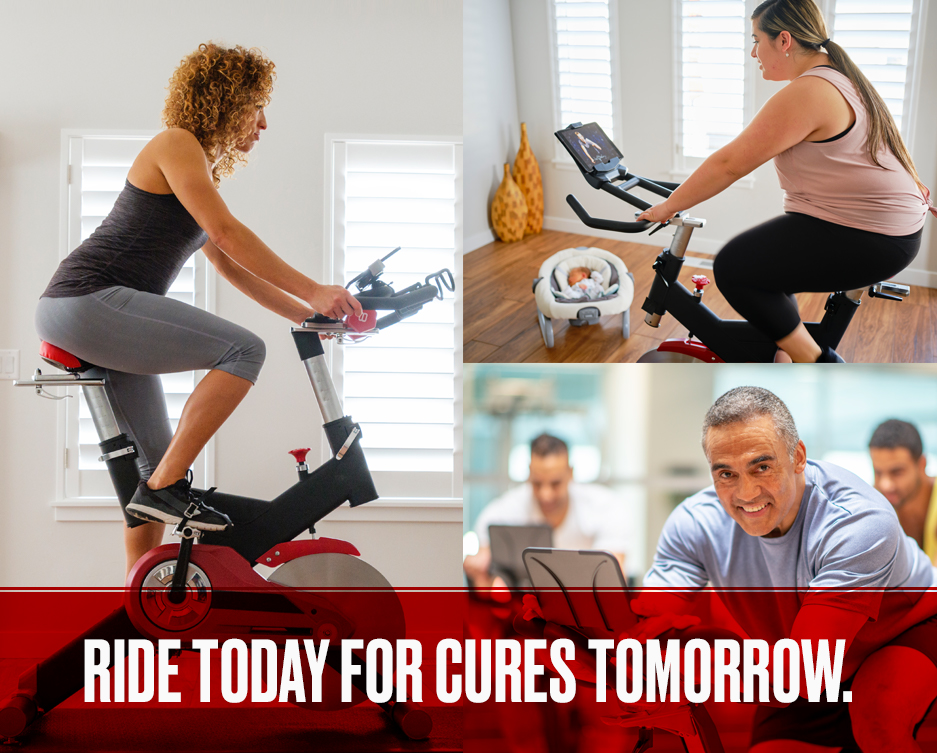 RIDE TODAY FOR CURES TOMORROW.